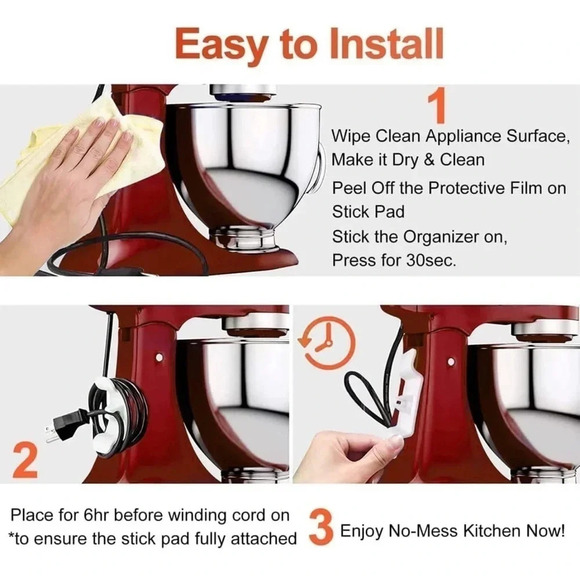 Easy to Install

1

Wipe Clean Appliance Surface, Make it Dry & Clean

Peel Off the Protective Film on Stick Pad

Stick the Organizer on, Press for 30sec.

2

Place for 6hr before winding cord on
*to ensure the stick pad fully attached

3 Enjoy No-Mess Kitchen Now!